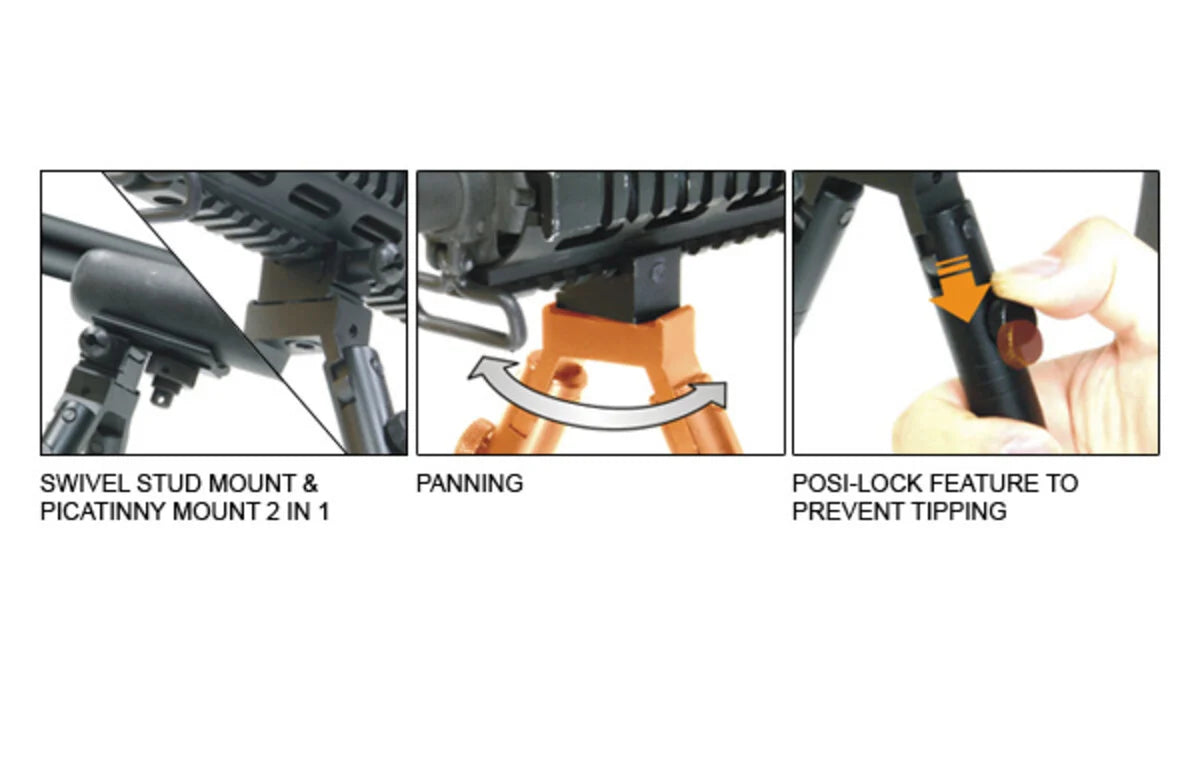 SWIVEL STUD MOUNT & PICATINNY MOUNT 2 IN 1

PANNING

POSI-LOCK FEATURE TO PREVENT TIPPING